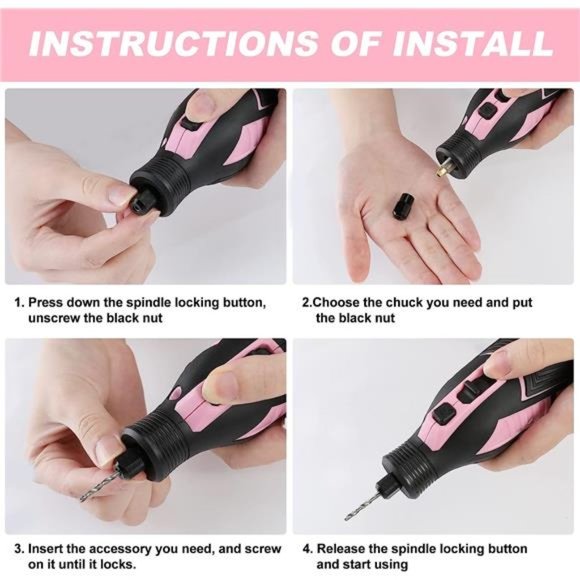 INSTRUCTIONS OF INSTALL

1. Press down the spindle locking button, unscrew the black nut

2.Choose the chuck you need and put the black nut

3. Insert the accessory you need, and screw on it until it locks.

4. Release the spindle locking button and start using